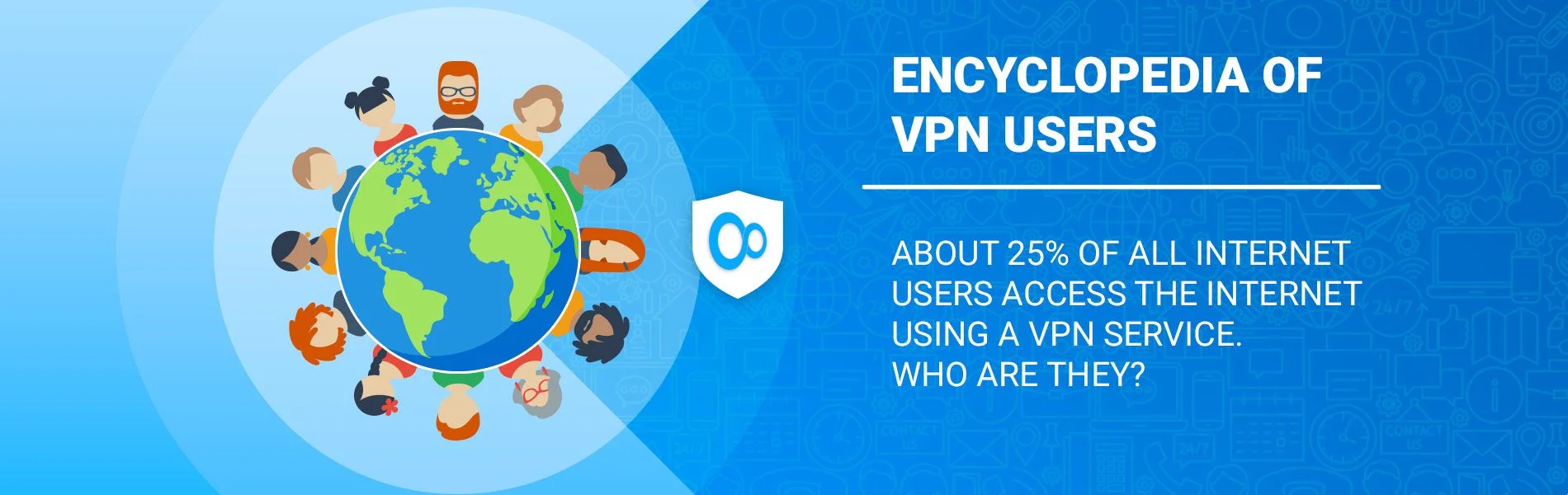 ENCYCLOPEDIA OF VPN USERS

ABOUT 25% OF ALL INTERNET USERS ACCESS THE INTERNET USING A VPN SERVICE. WHO ARE THEY?